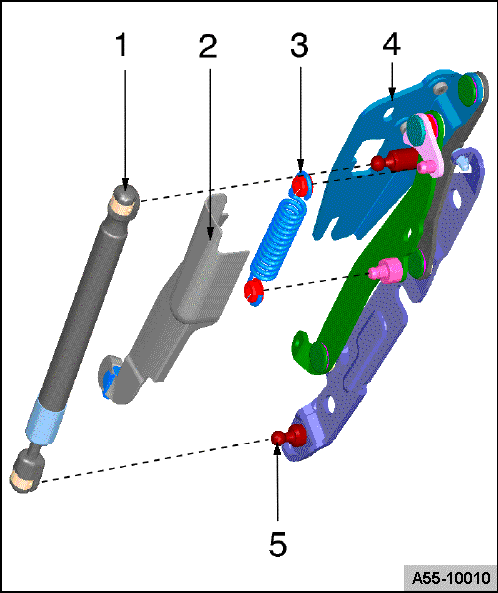 1
2
3
4
5
A55-10010