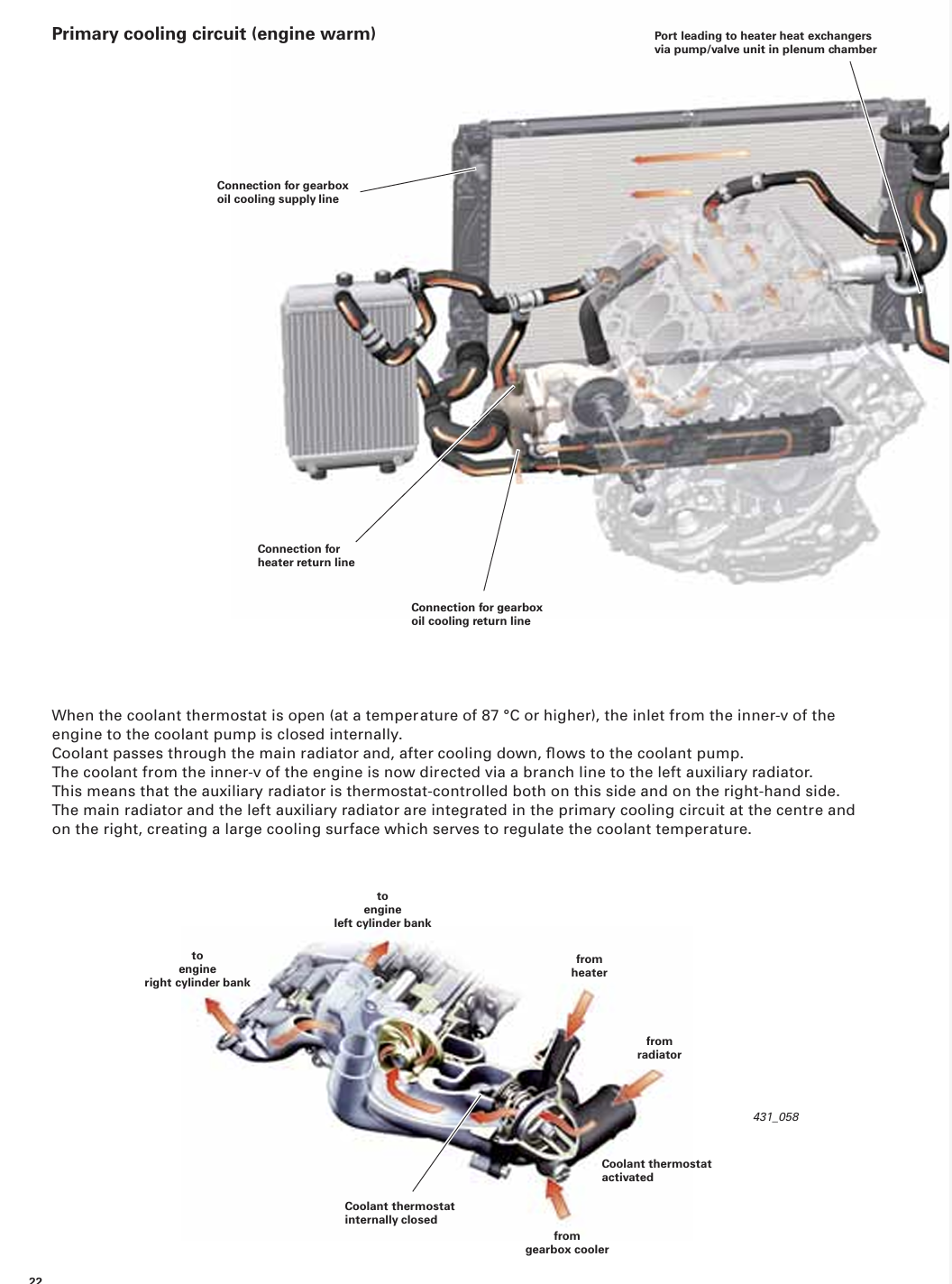 Primary cooling circuit (engine warm)

Port leading to heater heat exchangers via pump/valve unit in plenum chamber

Connection for gearbox oil cooling supply line

Connection for heater return line

Connection for gearbox oil cooling return line

When the coolant thermostat is open (at a temperature of 87 °C or higher), the inlet from the inner-v of the engine to the coolant pump is closed internally.
Coolant passes through the main radiator and, after cooling down, flows to the coolant pump.
The coolant from the inner-v of the engine is now directed via a branch line to the left auxiliary radiator.
This means that the auxiliary radiator is thermostat-controlled both on this side and on the right-hand side.
The main radiator and the left auxiliary radiator are integrated in the primary cooling circuit at the centre and on the right, creating a large cooling surface which serves to regulate the coolant temperature.

to engine left cylinder bank

to engine right cylinder bank

from heater

from radiator

431_058

Coolant thermostat activated

Coolant thermostat internally closed

from gearbox cooler

22