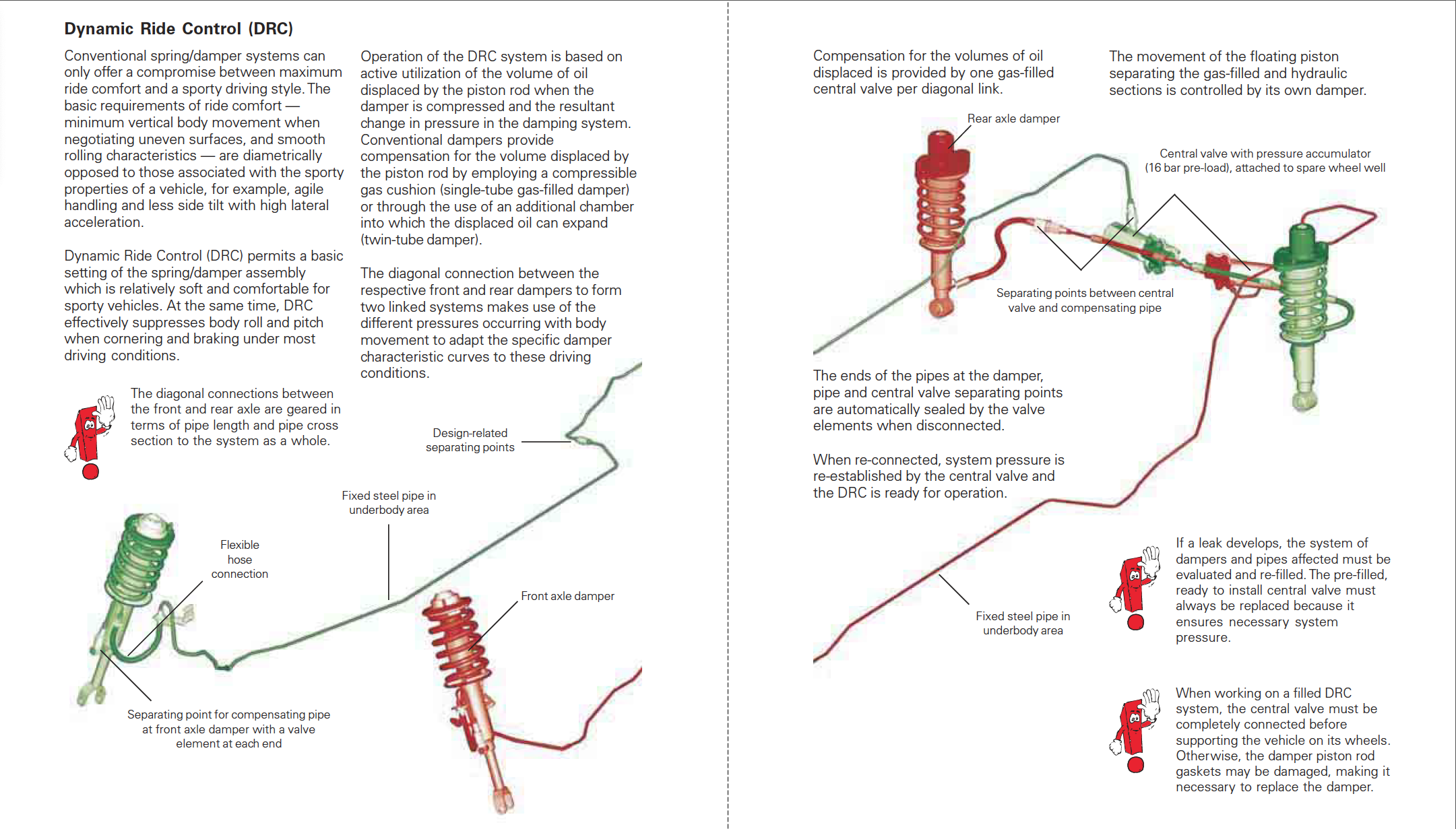 Dynamic Ride Control (DRC)

Conventional spring/damper systems can only offer a compromise between maximum ride comfort and a sporty driving style. The basic requirements of ride comfort — minimum vertical body movement when negotiating uneven surfaces, and smooth rolling characteristics — are diametrically opposed to those associated with the sporty properties of a vehicle, for example, agile handling and less side tilt with high lateral acceleration.

Dynamic Ride Control (DRC) permits a basic setting of the spring/damper assembly which is relatively soft and comfortable for sporty vehicles. At the same time, DRC effectively suppresses body roll and pitch when cornering and braking under most driving conditions.

The diagonal connections between the front and rear axle are geared in terms of pipe length and pipe cross section to the system as a whole.

Operation of the DRC system is based on active utilization of the volume of oil displaced by the piston rod when the damper is compressed and the resultant change in pressure in the damping system. Conventional dampers provide compensation for the volume displaced by the piston rod by employing a compressible gas cushion (single-tube gas-filled damper) or through the use of an additional chamber into which the displaced oil can expand (twin-tube damper).

The diagonal connection between the respective front and rear dampers to form two linked systems makes use of the different pressures occurring with body movement to adapt the specific damper characteristic curves to these driving conditions.

Design-related separating points

Fixed steel pipe in underbody area

Flexible hose connection

Front axle damper

Separating point for compensating pipe at front axle damper with a valve element at each end

Compensation for the volumes of oil displaced is provided by one gas-filled central valve per diagonal link.

The movement of the floating piston separating the gas-filled and hydraulic sections is controlled by its own damper.

Rear axle damper

Central valve with pressure accumulator (16 bar pre-load), attached to spare wheel well

Separating points between central valve and compensating pipe

The ends of the pipes at the damper, pipe and central valve separating points are automatically sealed by the valve elements when disconnected.

When re-connected, system pressure is re-established by the central valve and the DRC is ready for operation.

Fixed steel pipe in underbody area

If a leak develops, the system of dampers and pipes affected must be evaluated and re-filled. The pre-filled, ready to install central valve must always be replaced because it ensures necessary system pressure.

When working on a filled DRC system, the central valve must be completely connected before supporting the vehicle on its wheels. Otherwise, the damper piston rod gaskets may be damaged, making it necessary to replace the damper.