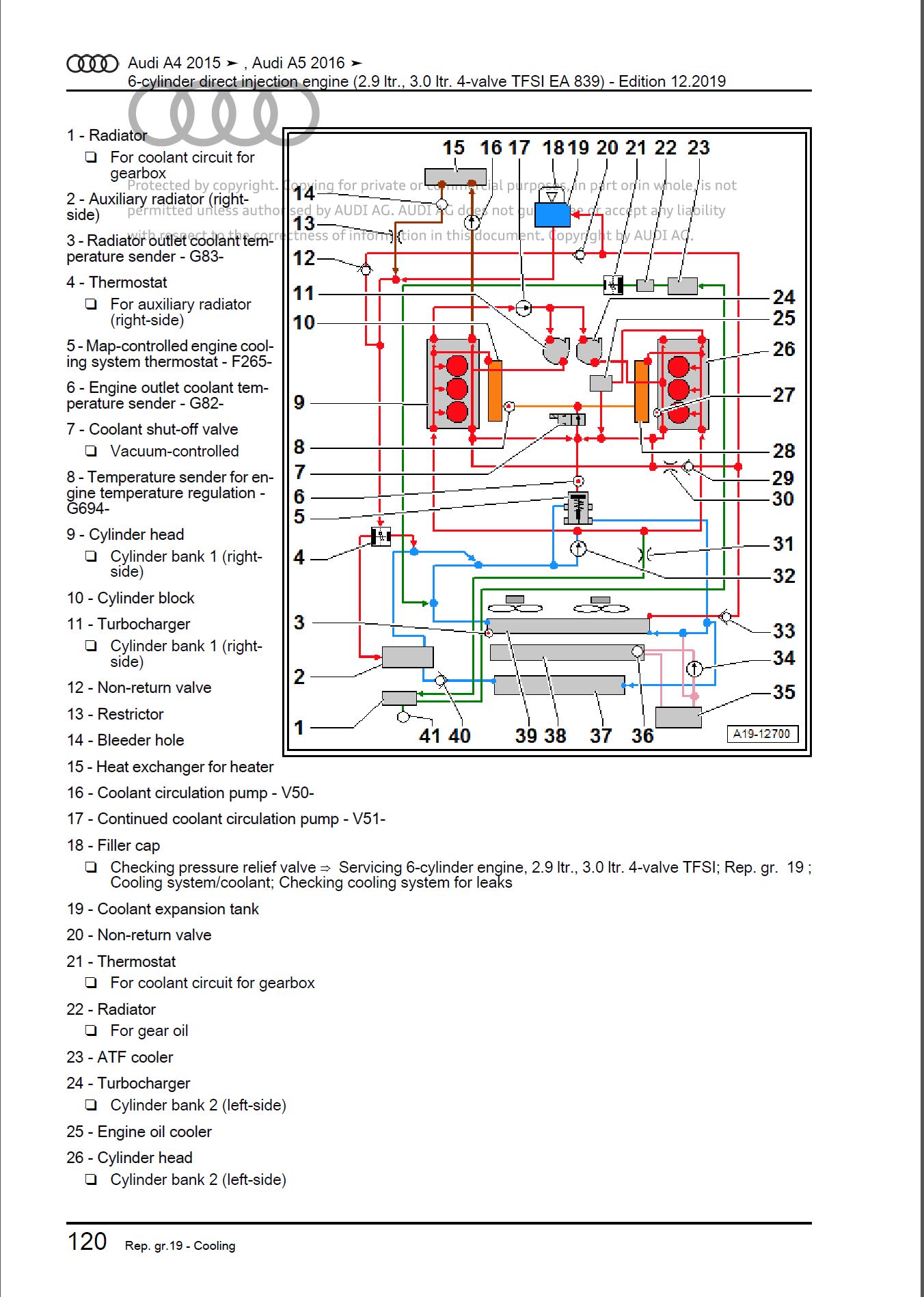 Audi A4 2015 ➤ , Audi A5 2016 ➤
6-cylinder direct injection engine (2.9 ltr., 3.0 ltr. 4-valve TFSI EA 839) - Edition 12.2019

Protected by copyright. Copying for private or commercial purposes, in part or in whole, is not permitted unless authorised by AUDI AG. AUDI AG does not guarantee or accept any liability with respect to the correctness of information in this document. Copyright by AUDI AG.

1 - Radiator
❑ For coolant circuit for gearbox
2 - Auxiliary radiator (right-side)
3 - Radiator outlet coolant temperature sender - G83-
4 - Thermostat
❑ For auxiliary radiator (right-side)
5 - Map-controlled engine cooling system thermostat - F265-
6 - Engine outlet coolant temperature sender - G82-
7 - Coolant shut-off valve
❑ Vacuum-controlled
8 - Temperature sender for engine temperature regulation - G694-
9 - Cylinder head
❑ Cylinder bank 1 (right-side)
10 - Cylinder block
11 - Turbocharger
❑ Cylinder bank 1 (right-side)
12 - Non-return valve
13 - Restrictor
14 - Bleeder hole
15 - Heat exchanger for heater
16 - Coolant circulation pump - V50-
17 - Continued coolant circulation pump - V51-
18 - Filler cap
❑ Checking pressure relief valve ⇒ Servicing 6-cylinder engine, 2.9 ltr., 3.0 ltr. 4-valve TFSI; Rep. gr. 19 ; Cooling system/coolant; Checking cooling system for leaks
19 - Coolant expansion tank
20 - Non-return valve
21 - Thermostat
❑ For coolant circuit for gearbox
22 - Radiator
❑ For gear oil
23 - ATF cooler
24 - Turbocharger
❑ Cylinder bank 2 (left-side)
25 - Engine oil cooler
26 - Cylinder head
❑ Cylinder bank 2 (left-side)

15 16 17 18 19 20 21 22 23
14
13
12
11
10
9
8
7
6
5
4
3
2
1
24
25
26
27
28
29
30
31
32
33
34
35
41 40 39 38 37 36
A19-12700

120 Rep. gr.19 - Cooling