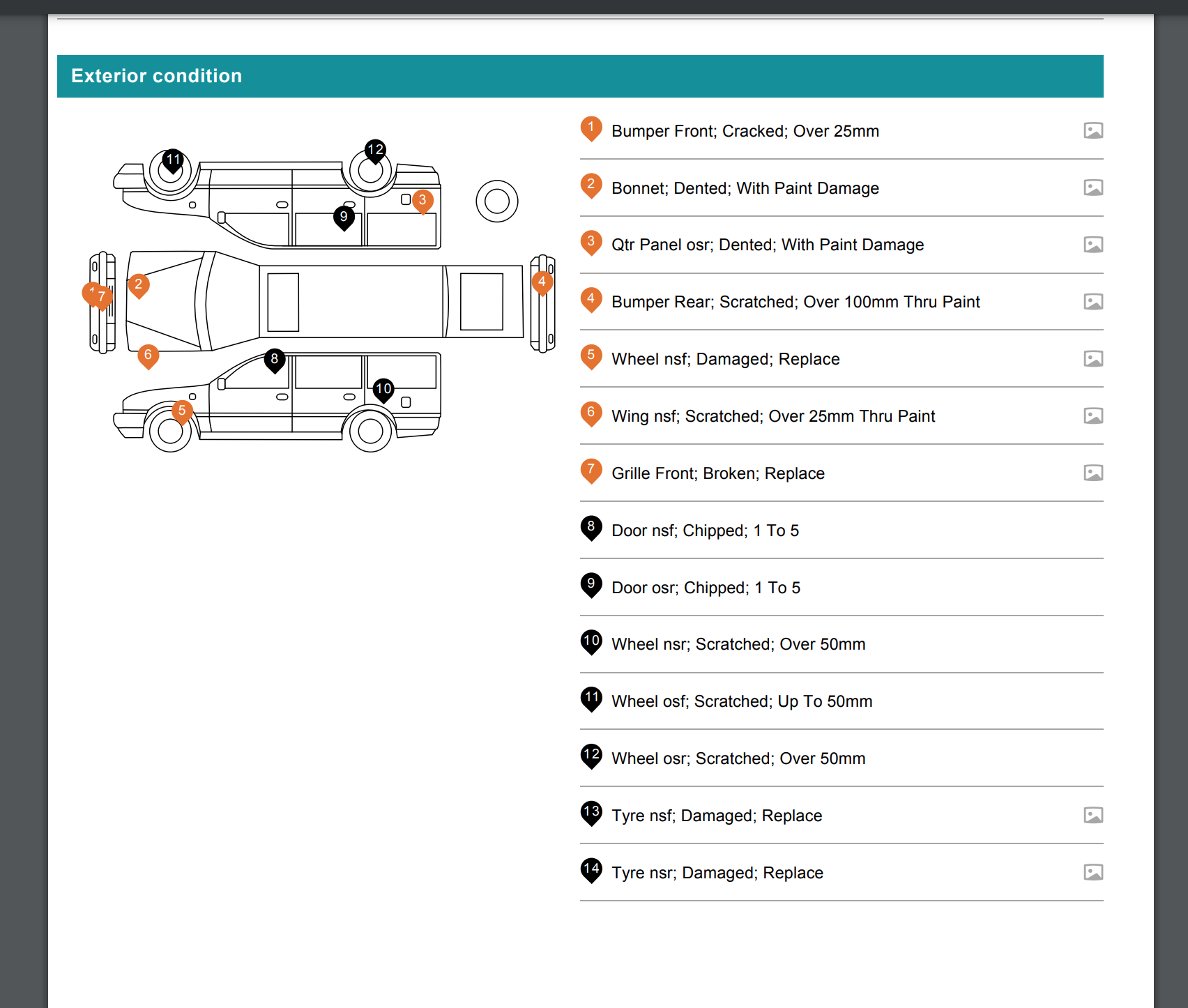 Exterior condition

11 12 3 9 1 7 2 4 6 8 10 5

1 Bumper Front; Cracked; Over 25mm

2 Bonnet; Dented; With Paint Damage

3 Qtr Panel osr; Dented; With Paint Damage

4 Bumper Rear; Scratched; Over 100mm Thru Paint

5 Wheel nsf; Damaged; Replace

6 Wing nsf; Scratched; Over 25mm Thru Paint

7 Grille Front; Broken; Replace

8 Door nsf; Chipped; 1 To 5

9 Door osr; Chipped; 1 To 5

10 Wheel nsr; Scratched; Over 50mm

11 Wheel osf; Scratched; Up To 50mm

12 Wheel osr; Scratched; Over 50mm

13 Tyre nsf; Damaged; Replace

14 Tyre nsr; Damaged; Replace