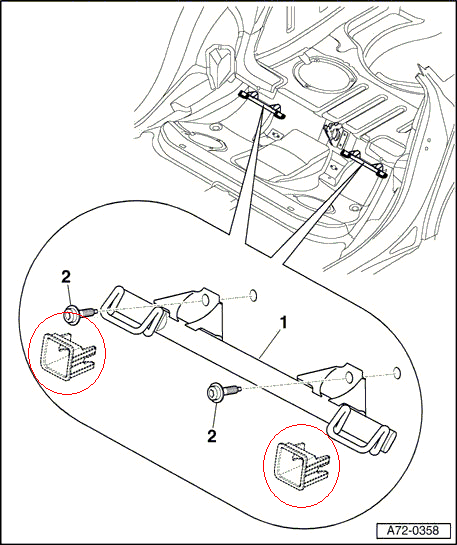 2

1

2

A72-0358