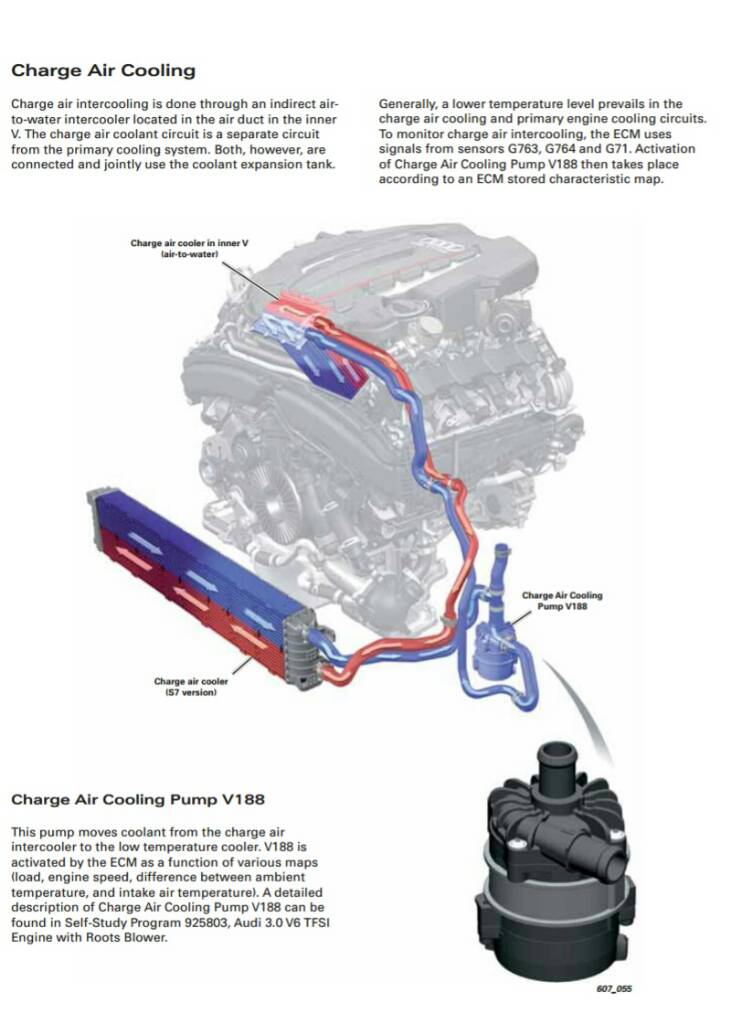 Charge Air Cooling

Charge air intercooling is done through an indirect air-to-water intercooler located in the air duct in the inner V. The charge air coolant circuit is a separate circuit from the primary cooling system. Both, however, are connected and jointly use the coolant expansion tank.

Generally, a lower temperature level prevails in the charge air cooling and primary engine cooling circuits. To monitor charge air intercooling, the ECM uses signals from sensors G763, G764 and G71. Activation of Charge Air Cooling Pump V188 then takes place according to an ECM stored characteristic map.

Charge air cooler in inner V (air-to-water)

Charge Air Cooling Pump V188

Charge air cooler (S7 version)

Charge Air Cooling Pump V188

This pump moves coolant from the charge air intercooler to the low temperature cooler. V188 is activated by the ECM as a function of various maps (load, engine speed, difference between ambient temperature, and intake air temperature). A detailed description of Charge Air Cooling Pump V188 can be found in Self-Study Program 925803, Audi 3.0 V6 TFSI Engine with Roots Blower.

607_055