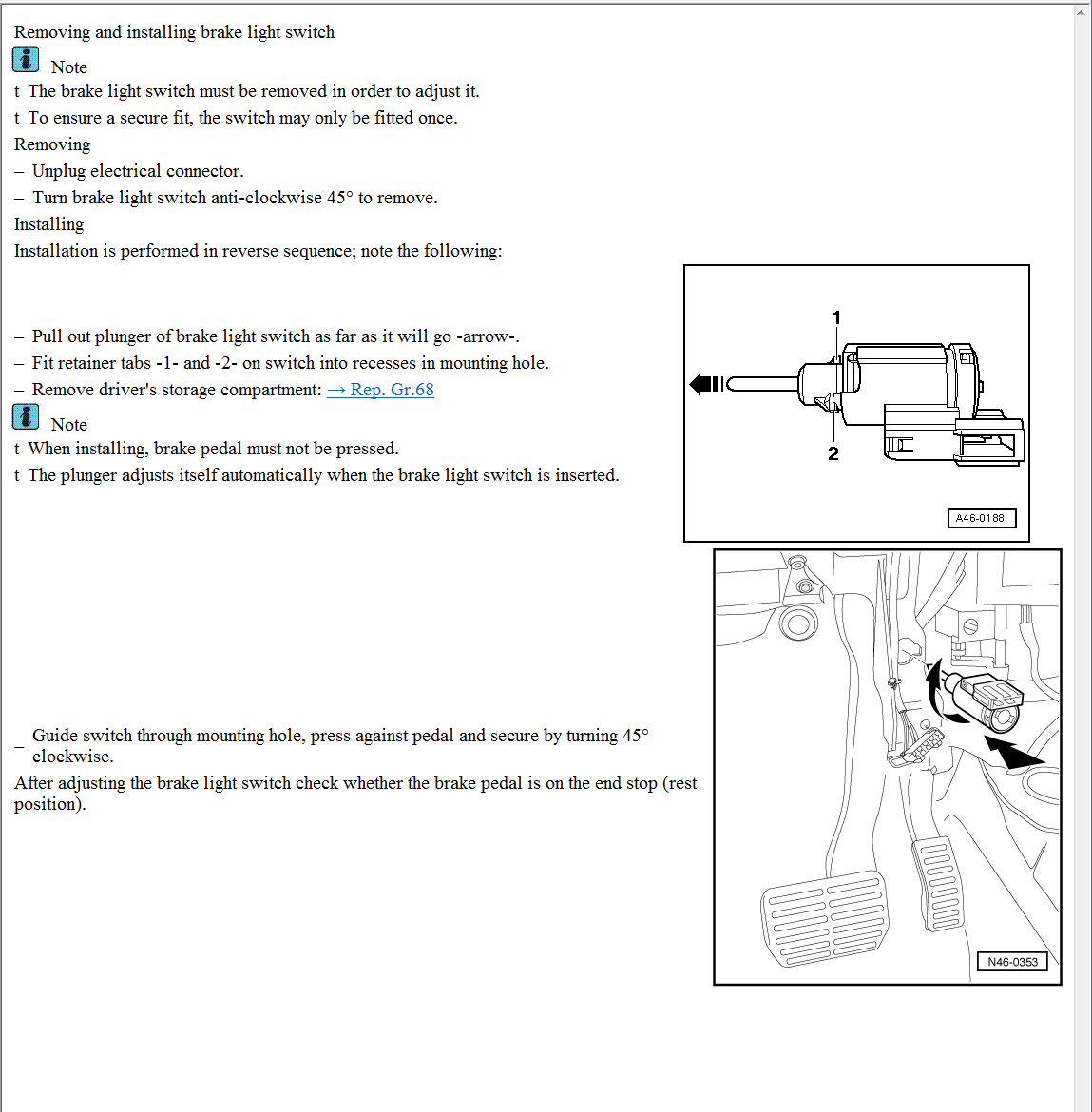 Removing and installing brake light switch

Note

t The brake light switch must be removed in order to adjust it.

t To ensure a secure fit, the switch may only be fitted once.

Removing

– Unplug electrical connector.

– Turn brake light switch anti-clockwise 45° to remove.

Installing

Installation is performed in reverse sequence; note the following:

– Pull out plunger of brake light switch as far as it will go -arrow-.

– Fit retainer tabs -1- and -2- on switch into recesses in mounting hole.

– Remove driver's storage compartment: → Rep. Gr.68

Note

t When installing, brake pedal must not be pressed.

t The plunger adjusts itself automatically when the brake light switch is inserted.

1

2

A46-0188

– Guide switch through mounting hole, press against pedal and secure by turning 45° clockwise.

After adjusting the brake light switch check whether the brake pedal is on the end stop (rest position).

N46-0353