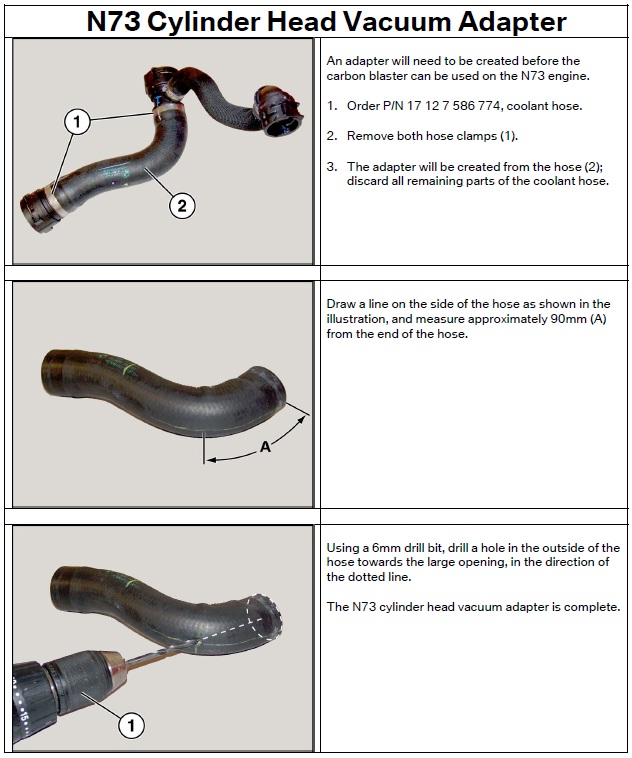 N73 Cylinder Head Vacuum Adapter

1

2

An adapter will need to be created before the carbon blaster can be used on the N73 engine.

1. Order P/N 17 12 7 586 774, coolant hose.

2. Remove both hose clamps (1).

3. The adapter will be created from the hose (2); discard all remaining parts of the coolant hose.

A

Draw a line on the side of the hose as shown in the illustration, and measure approximately 90mm (A) from the end of the hose.

1

Using a 6mm drill bit, drill a hole in the outside of the hose towards the large opening, in the direction of the dotted line.

The N73 cylinder head vacuum adapter is complete.