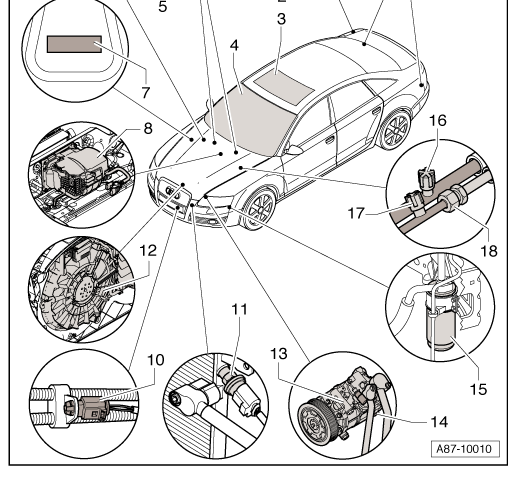 5
3
4
7
8
16
17
18
12
11
10
13
15
14
A87-10010