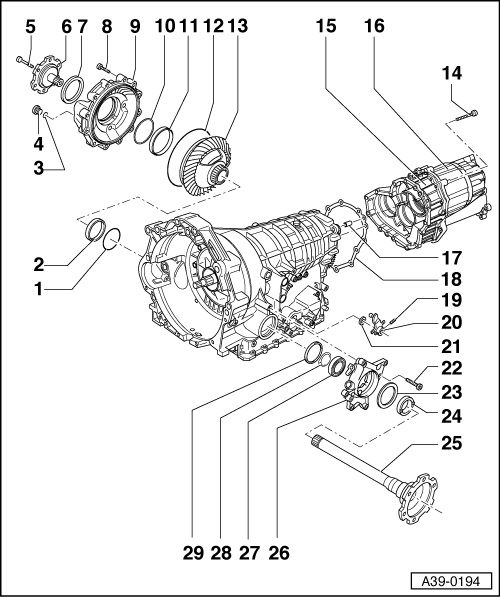 5 6 7 8 9 10 11 12 13 15 16

14

4

3

2

1

17

18

19

20

21

22

23

24

25

29 28 27 26

A39-0194