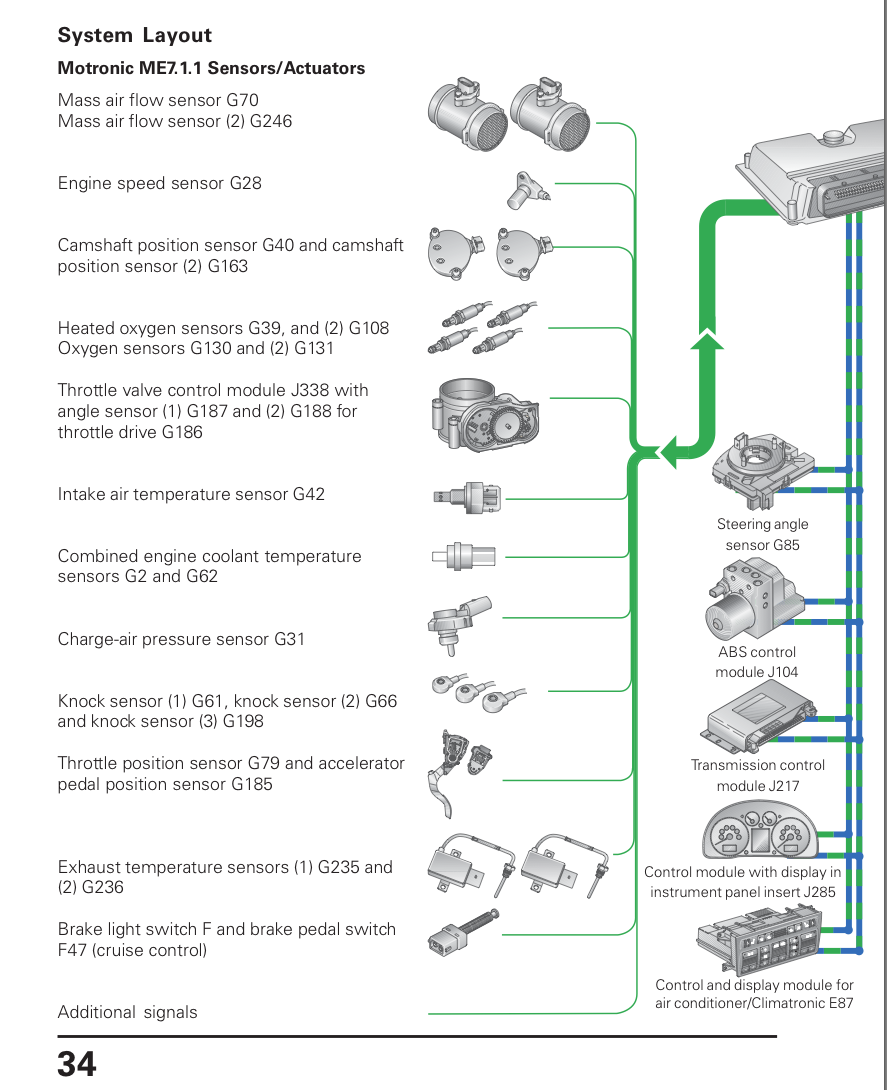 System Layout

Motronic ME7.1.1 Sensors/Actuators

Mass air flow sensor G70
Mass air flow sensor (2) G246

Engine speed sensor G28

Camshaft position sensor G40 and camshaft position sensor (2) G163

Heated oxygen sensors G39, and (2) G108
Oxygen sensors G130 and (2) G131

Throttle valve control module J338 with angle sensor (1) G187 and (2) G188 for throttle drive G186

Intake air temperature sensor G42

Combined engine coolant temperature sensors G2 and G62

Charge-air pressure sensor G31

Knock sensor (1) G61, knock sensor (2) G66 and knock sensor (3) G198

Throttle position sensor G79 and accelerator pedal position sensor G185

Exhaust temperature sensors (1) G235 and (2) G236

Brake light switch F and brake pedal switch F47 (cruise control)

Additional signals

Steering angle sensor G85

ABS control module J104

Transmission control module J217

Control module with display in instrument panel insert J285

Control and display module for air conditioner/Climatronic E87

34