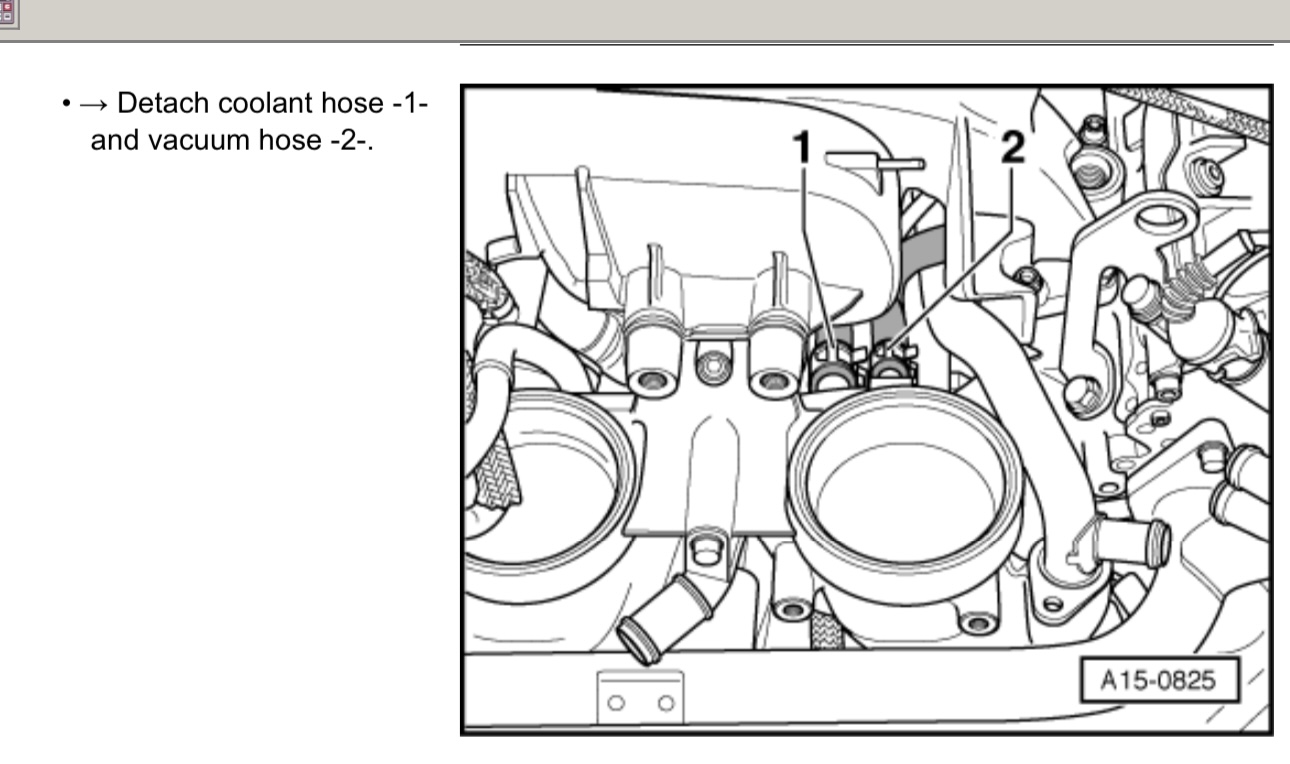 • → Detach coolant hose -1- and vacuum hose -2-.

1
2
A15-0825