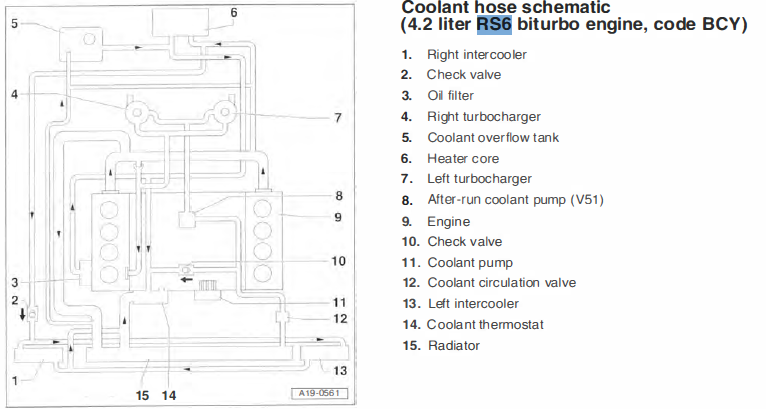 5
6
4
7
8
9
10
3
2
11
12
1
13
15 14
A19-0561

Coolant hose schematic
(4.2 liter RS6 biturbo engine, code BCY)

1. Right intercooler
2. Check valve
3. Oil filter
4. Right turbocharger
5. Coolant overflow tank
6. Heater core
7. Left turbocharger
8. After-run coolant pump (V51)
9. Engine
10. Check valve
11. Coolant pump
12. Coolant circulation valve
13. Left intercooler
14. Coolant thermostat
15. Radiator