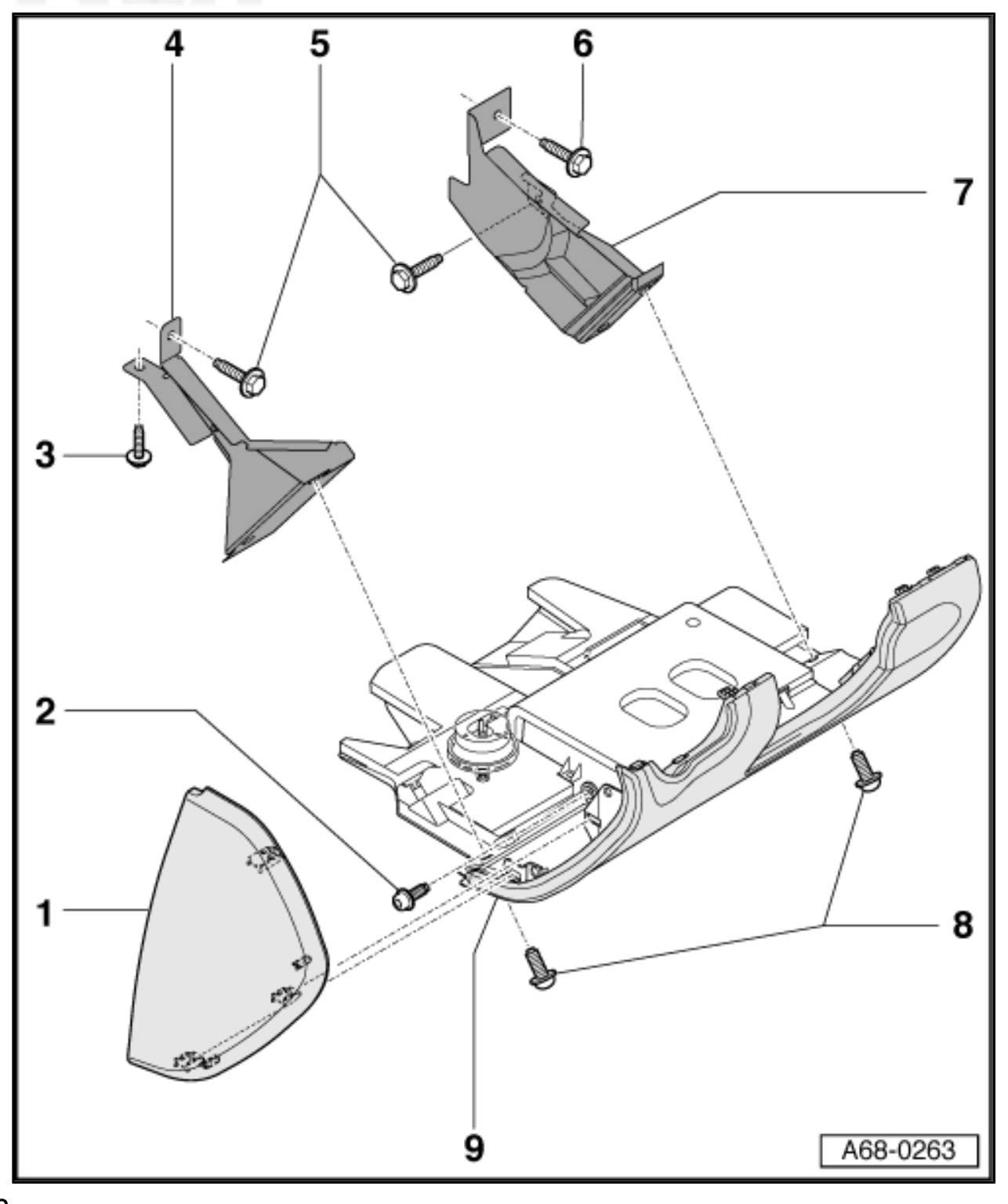 4
5
6
7
3
2
1
8
9
A68-0263