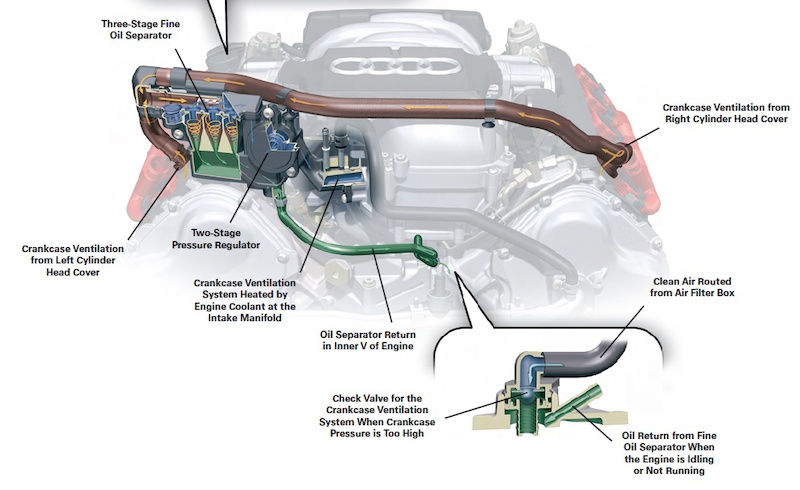 Three-Stage Fine Oil Separator

Crankcase Ventilation from Right Cylinder Head Cover

Crankcase Ventilation from Left Cylinder Head Cover

Two-Stage Pressure Regulator

Crankcase Ventilation System Heated by Engine Coolant at the Intake Manifold

Oil Separator Return in Inner V of Engine

Clean Air Routed from Air Filter Box

Check Valve for the Crankcase Ventilation System When Crankcase Pressure is Too High

Oil Return from Fine Oil Separator When the Engine is Idling or Not Running