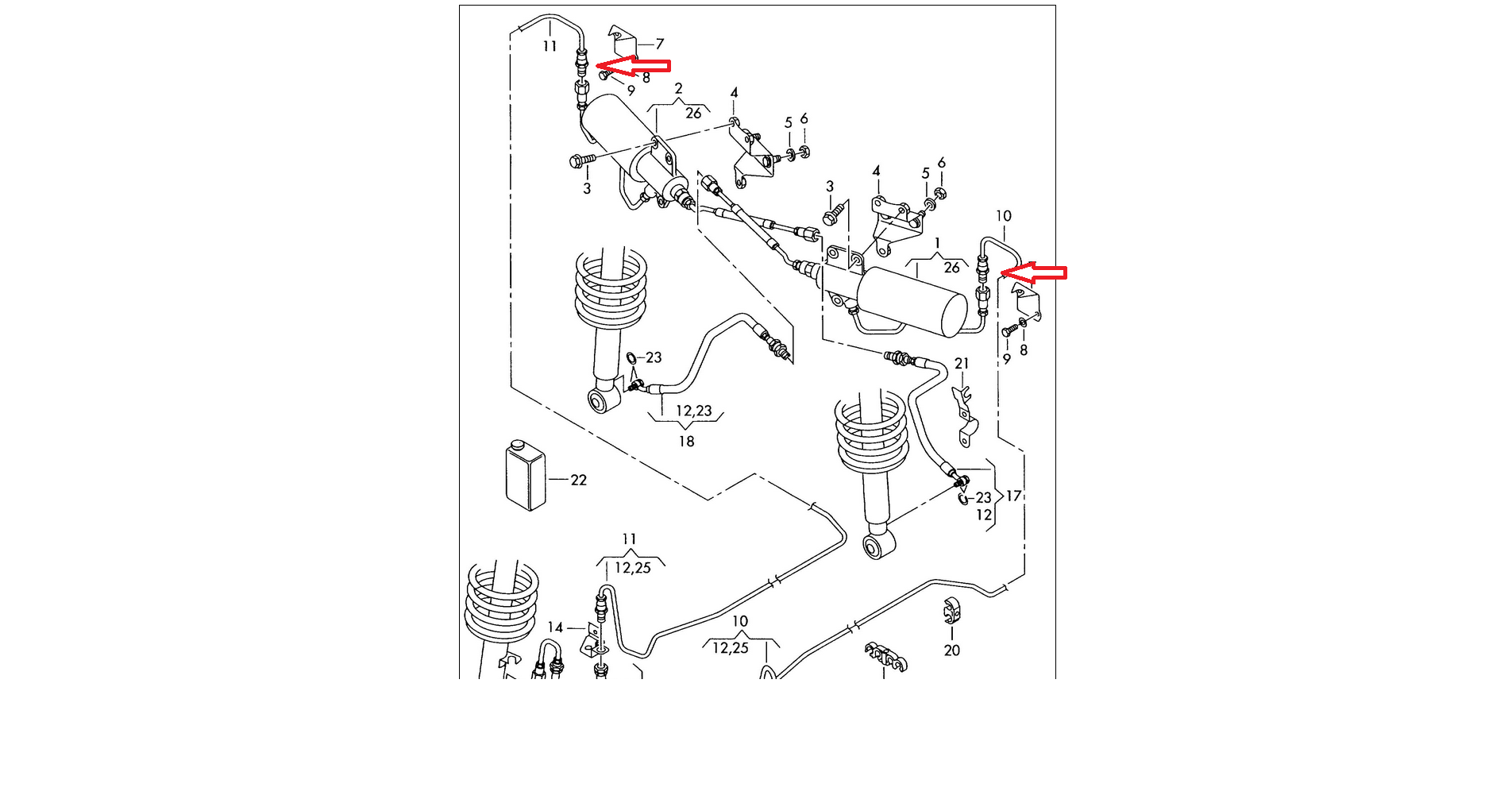 11
7
8
9
2
26
4
5
6
3
3
4
5
6
10
1
26
9
8
23
12,23
18
21
22
23
17
12
11
12,25
14
10
12,25
20