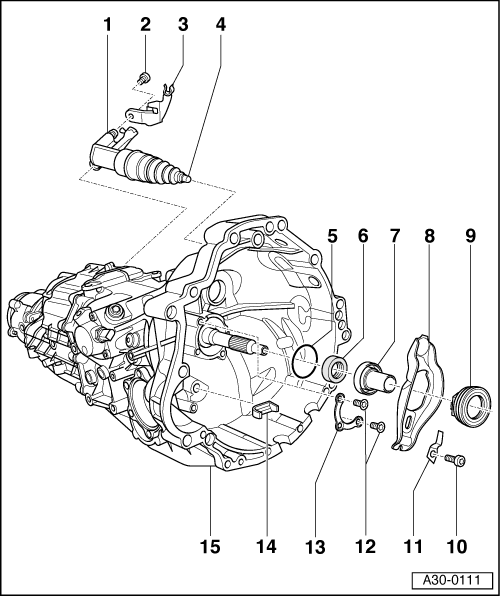 1 2 3 4

5 6 7 8 9

15 14 13 12 11 10

A30-0111