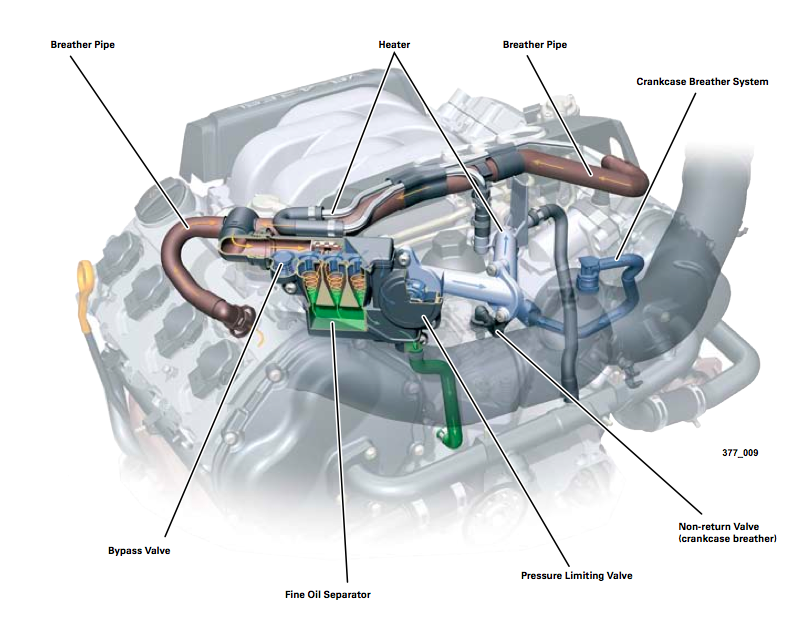 Breather Pipe

Heater

Breather Pipe

Crankcase Breather System

377_009

Non-return Valve (crankcase breather)

Bypass Valve

Pressure Limiting Valve

Fine Oil Separator