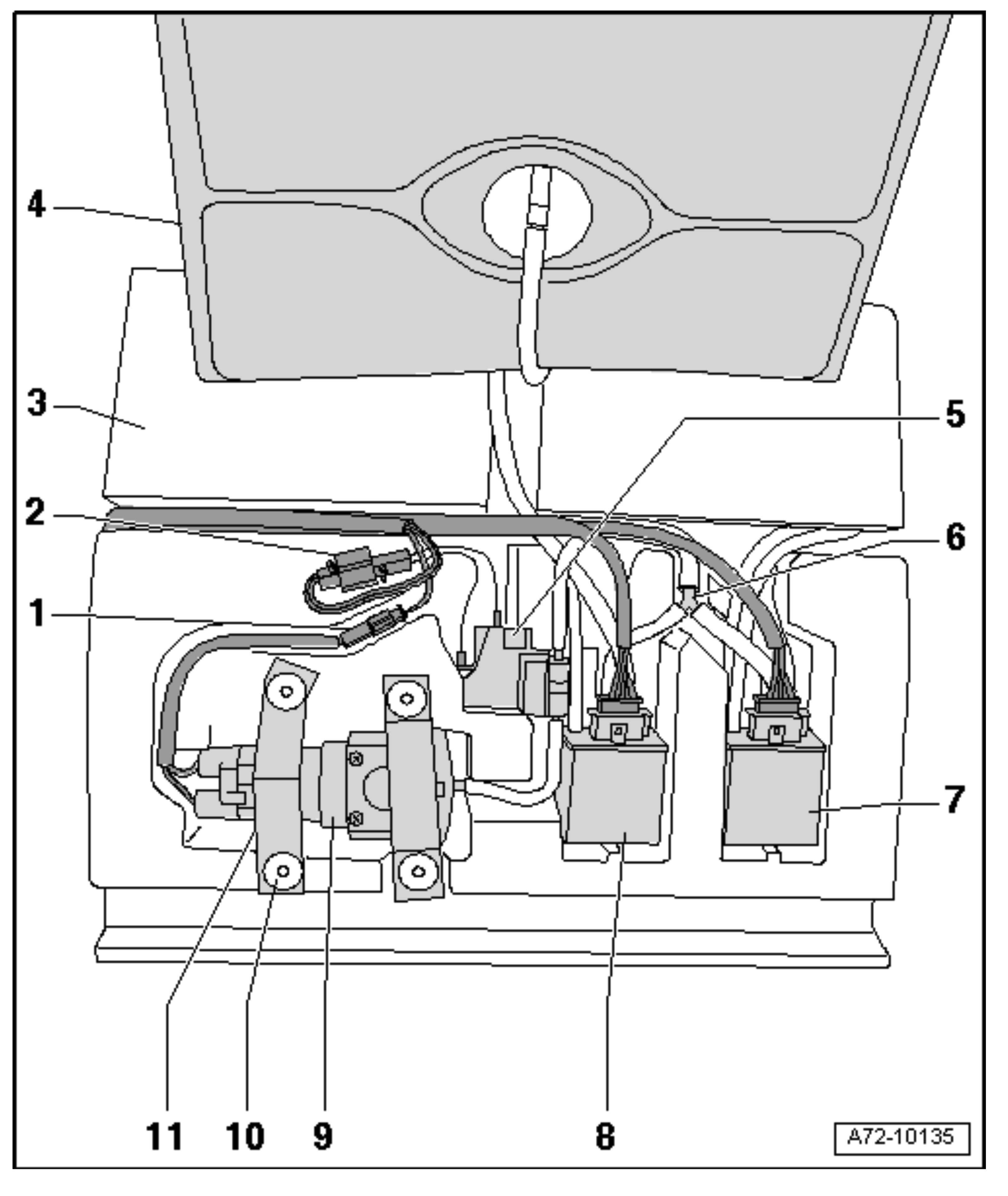 4
3
2
1
5
6
7
11 10 9 8
A72-10135