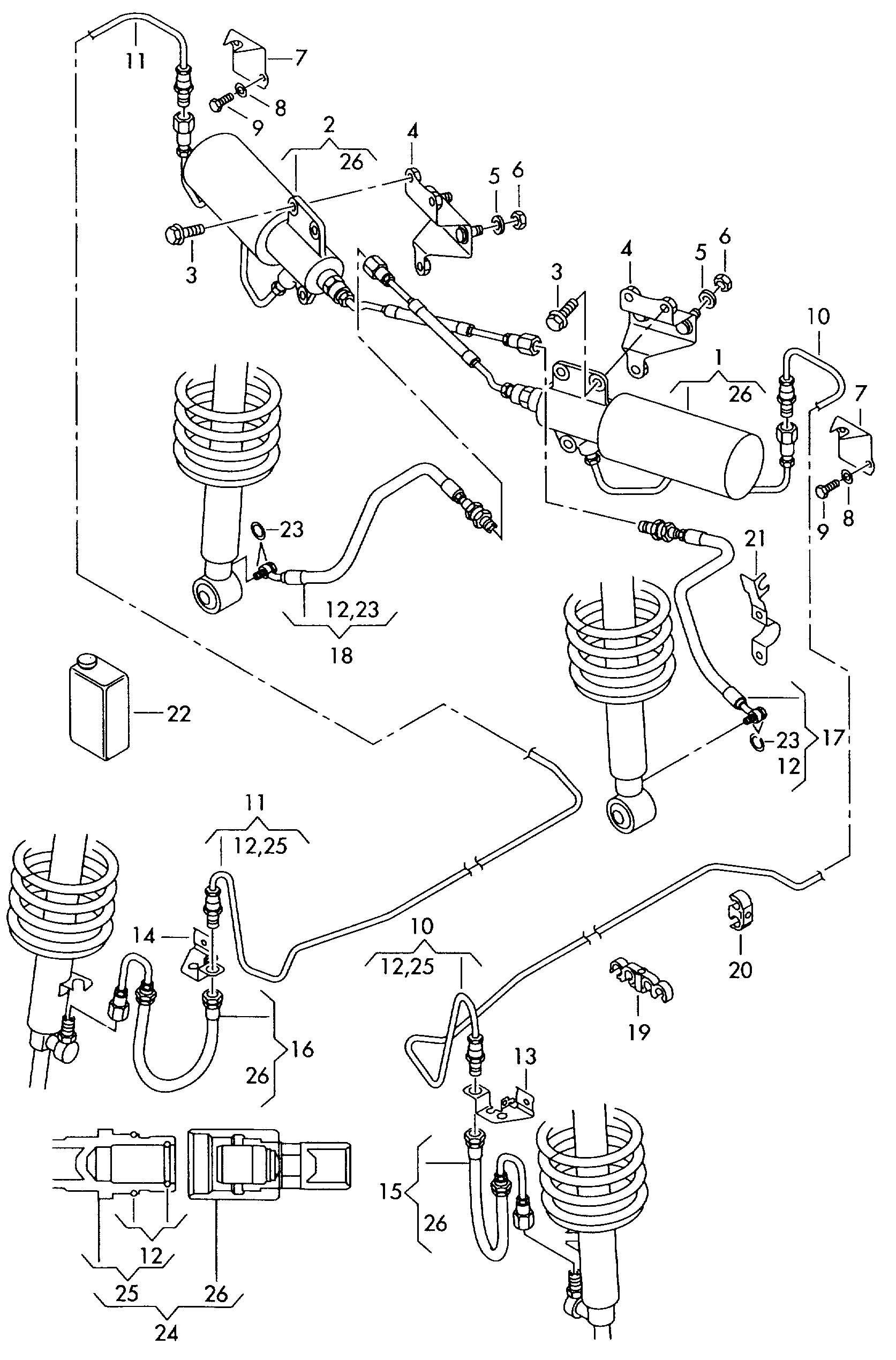 11
7
8
9
2
26
4
5
6
3
3
4
5
6
10
1
26
7
9
8
23
12,23
18
21
22
23
12
17
11
12,25
14
16
26
10
12,25
20
19
13
15
26
12
25
26
24